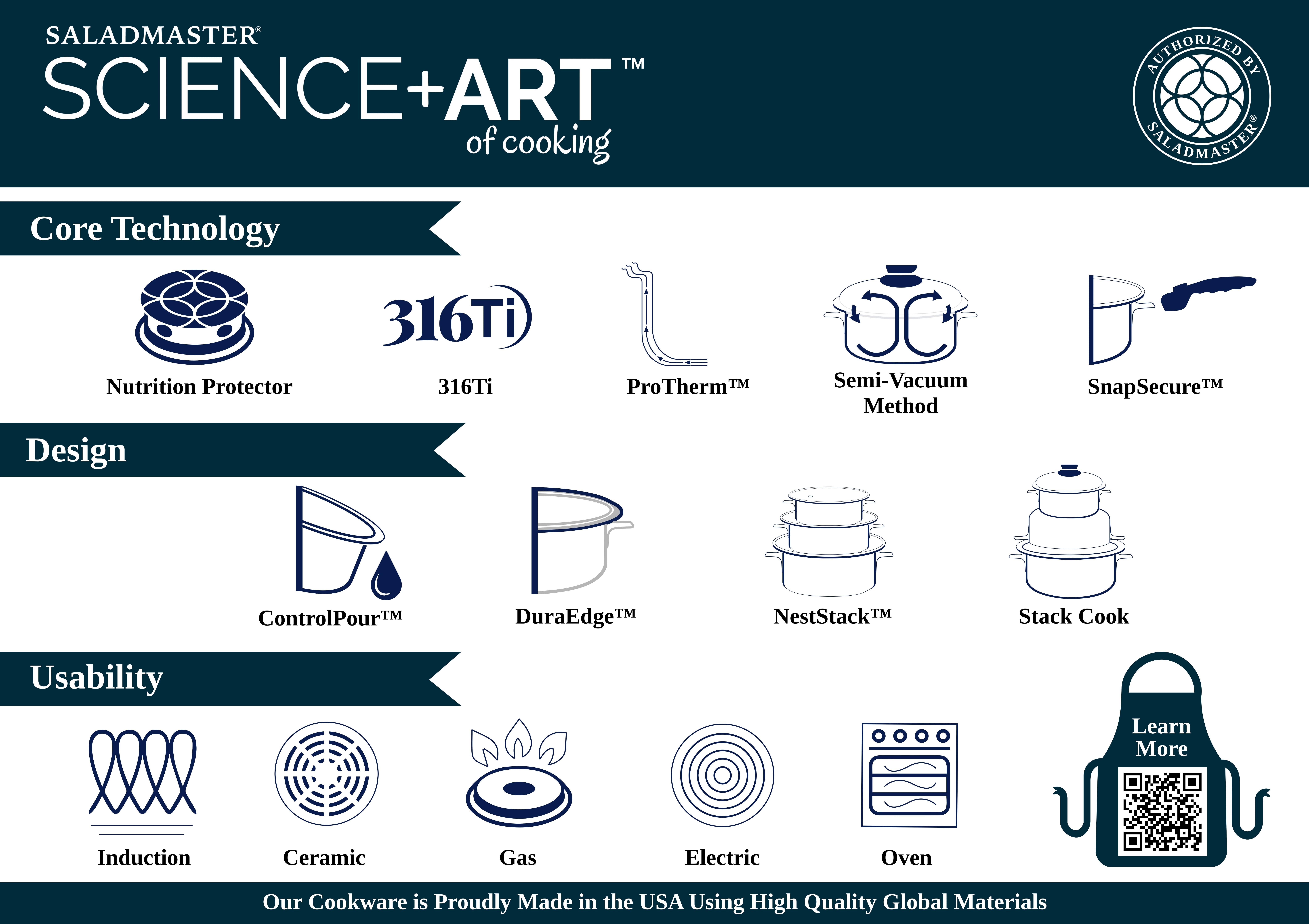 SALADMASTER®
SCIENCE+ART™
of cooking

AUTHORIZED BY SALADMASTER®

Core Technology

316Ti

Nutrition Protector

316Ti

ProTherm™

Semi-Vacuum Method

SnapSecure™

Design

ControlPour™

DuraEdge™

NestStack™

Stack Cook

Usability

Induction

Ceramic

Gas

Electric

Oven

Learn More

Our Cookware is Proudly Made in the USA Using High Quality Global Materials